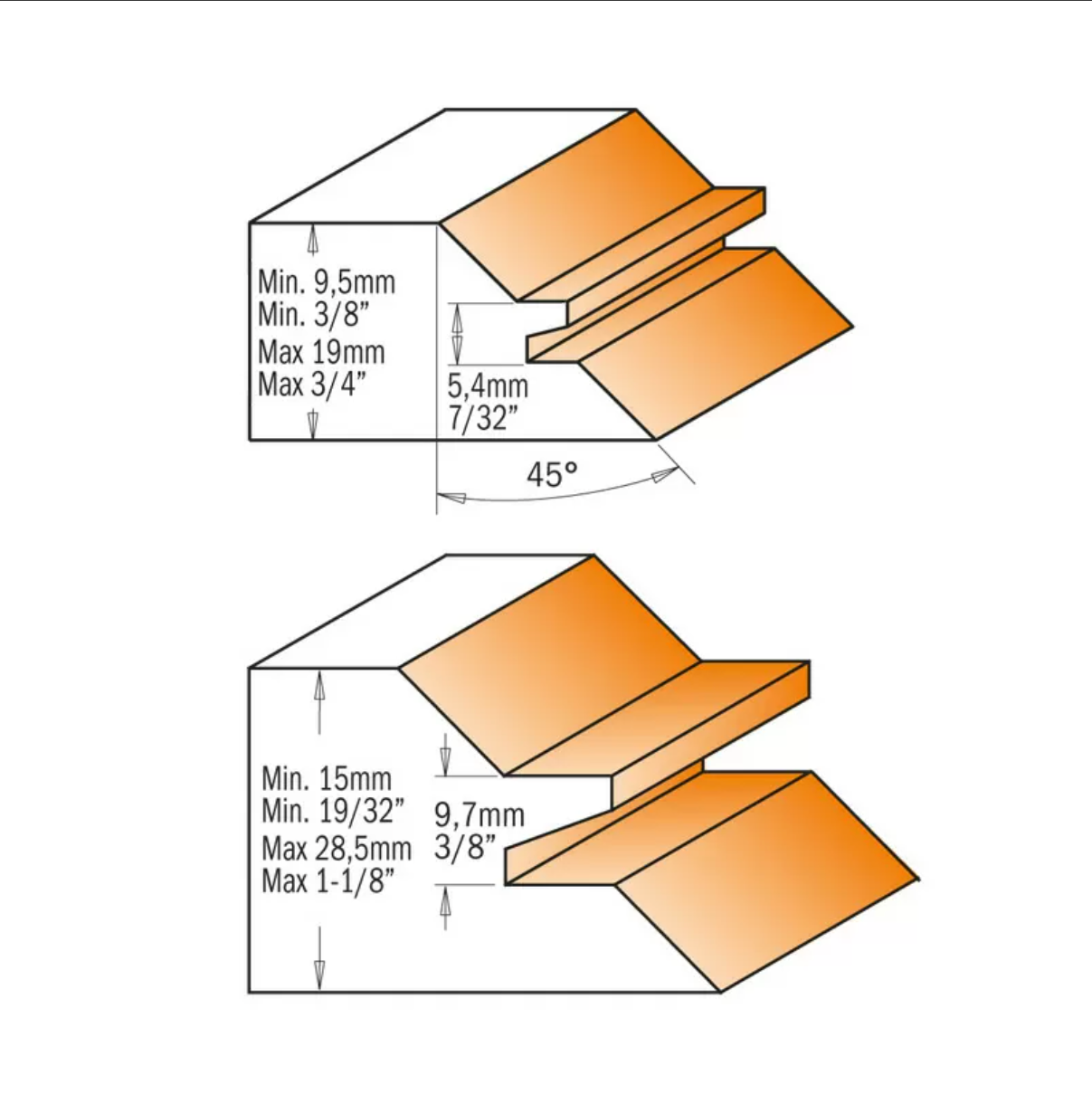 Min. 9,5mm
Min. 3/8”
Max 19mm
Max 3/4”

5,4mm
7/32”

45°

Min. 15mm
Min. 19/32”
Max 28,5mm
Max 1-1/8”

9,7mm
3/8”