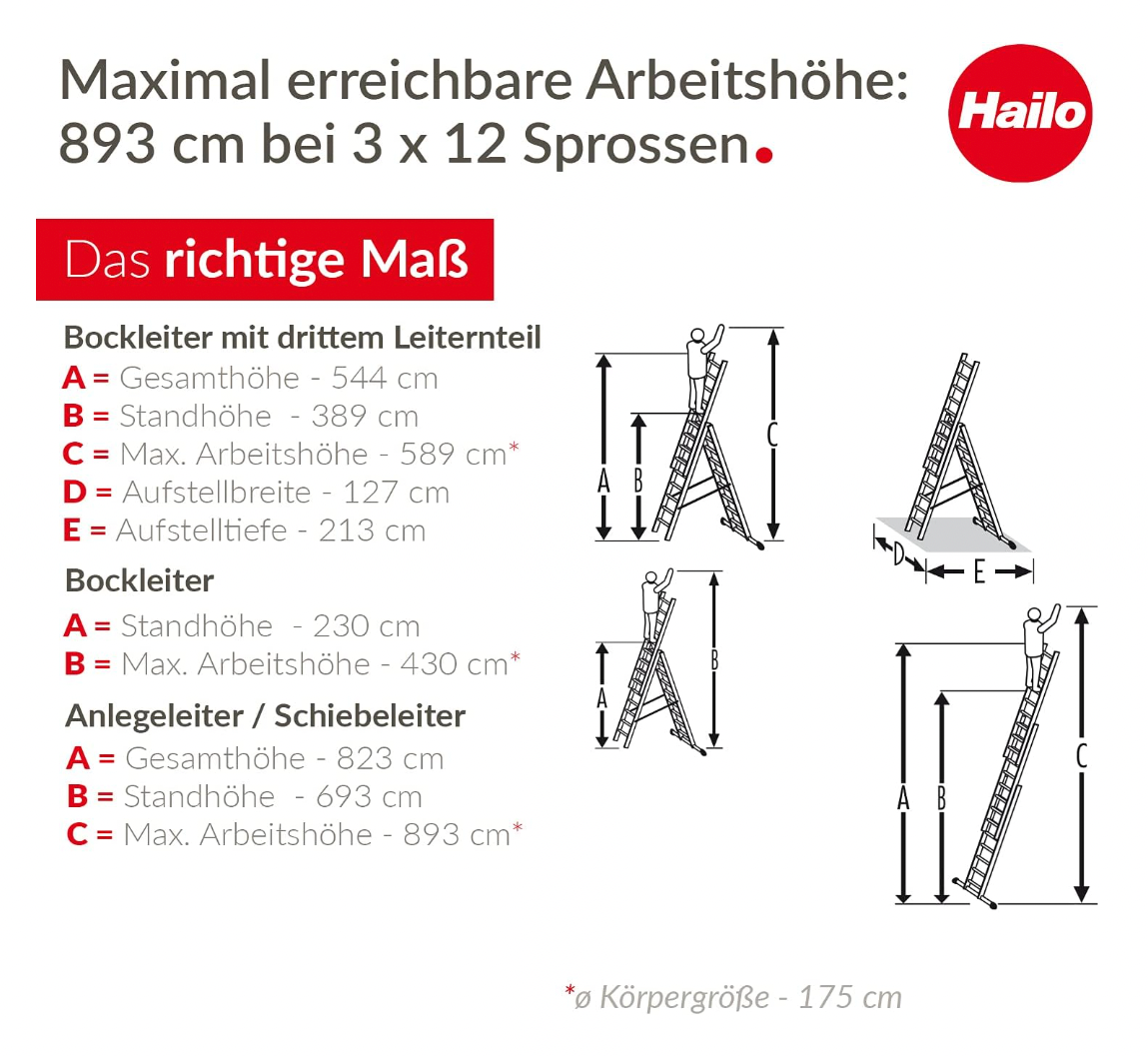 Maximal erreichbare Arbeitshöhe: 893 cm bei 3 x 12 Sprossen.

Hailo

Das richtige Maß

Bockleiter mit drittem Leiternteil
A = Gesamthöhe - 544 cm
B = Standhöhe - 389 cm
C = Max. Arbeitshöhe - 589 cm*
D = Aufstellbreite - 127 cm
E = Aufstelltiefe - 213 cm

Bockleiter
A = Standhöhe - 230 cm
B = Max. Arbeitshöhe - 430 cm*

Anlegeleiter / Schiebeleiter
A = Gesamthöhe - 823 cm
B = Standhöhe - 693 cm
C = Max. Arbeitshöhe - 893 cm*

A B C

D E

A B

A B C

*ø Körpergröße - 175 cm